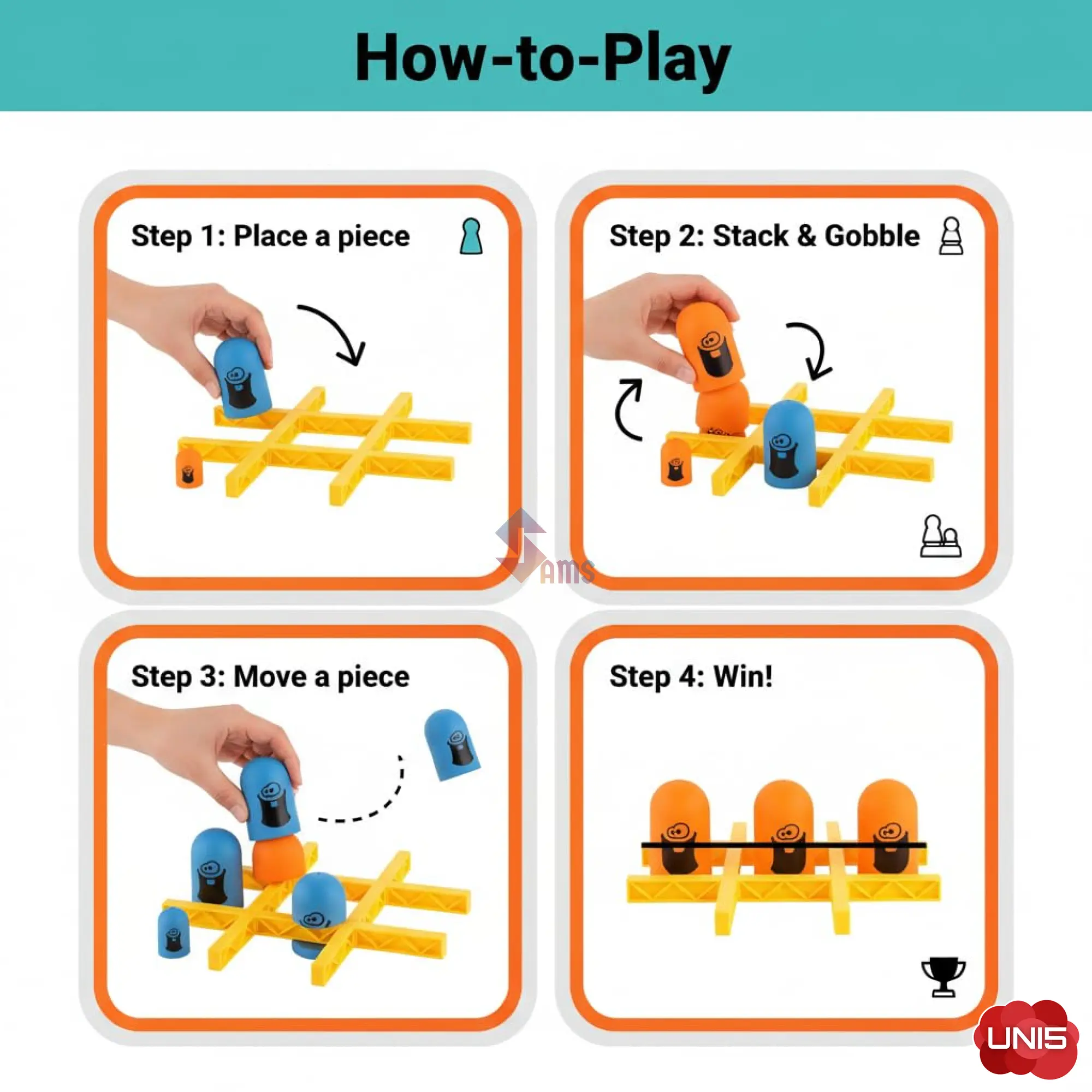 How-to-Play

Step 1: Place a piece

Step 2: Stack & Gobble

SAMS

Step 3: Move a piece

Step 4: Win!

UNI5