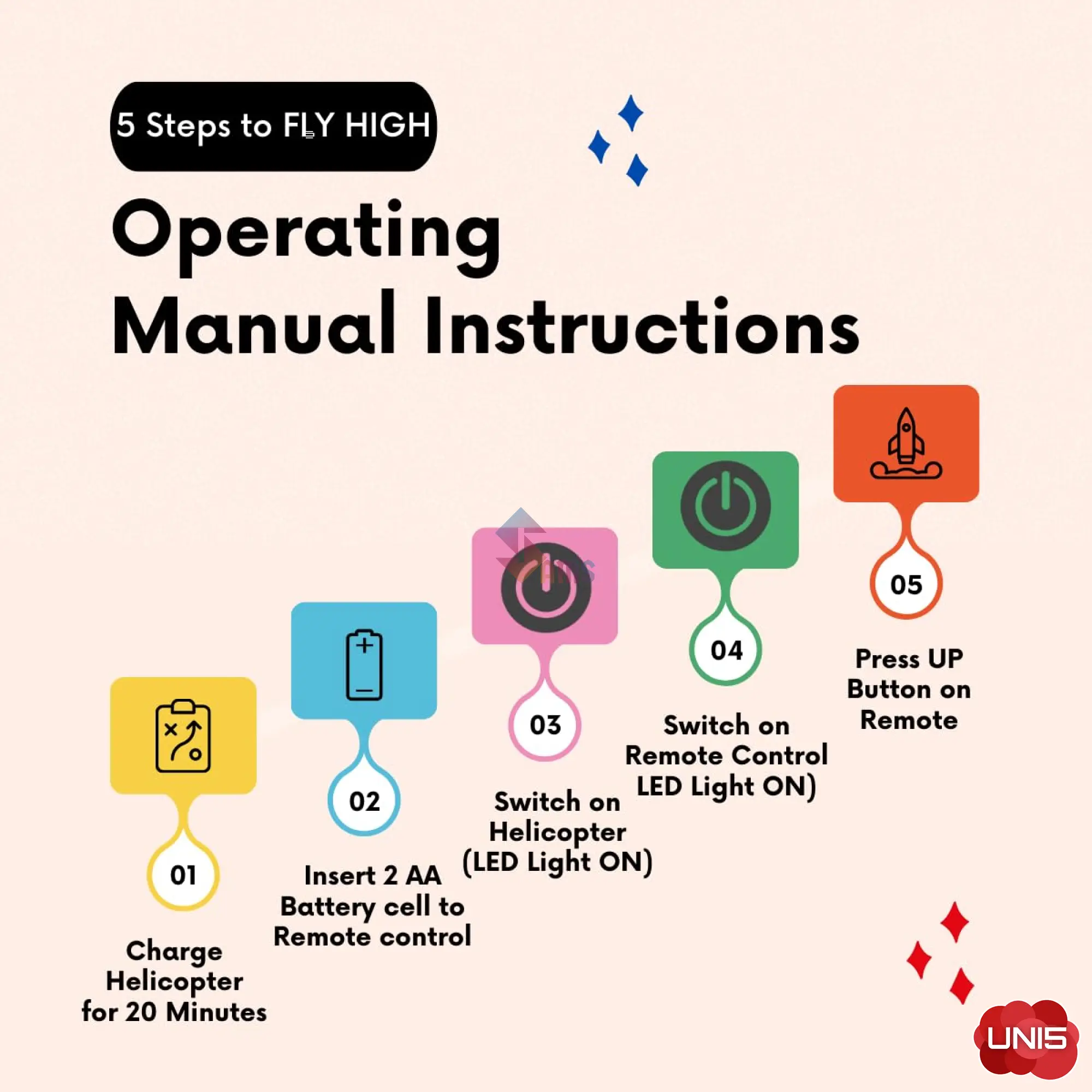 5 Steps to FLY HIGH

Operating Manual Instructions

01

Charge Helicopter for 20 Minutes

02

Insert 2 AA Battery cell to Remote control

03

Switch on Helicopter (LED Light ON)

04

Switch on Remote Control LED Light ON)

05

Press UP Button on Remote

UNI5