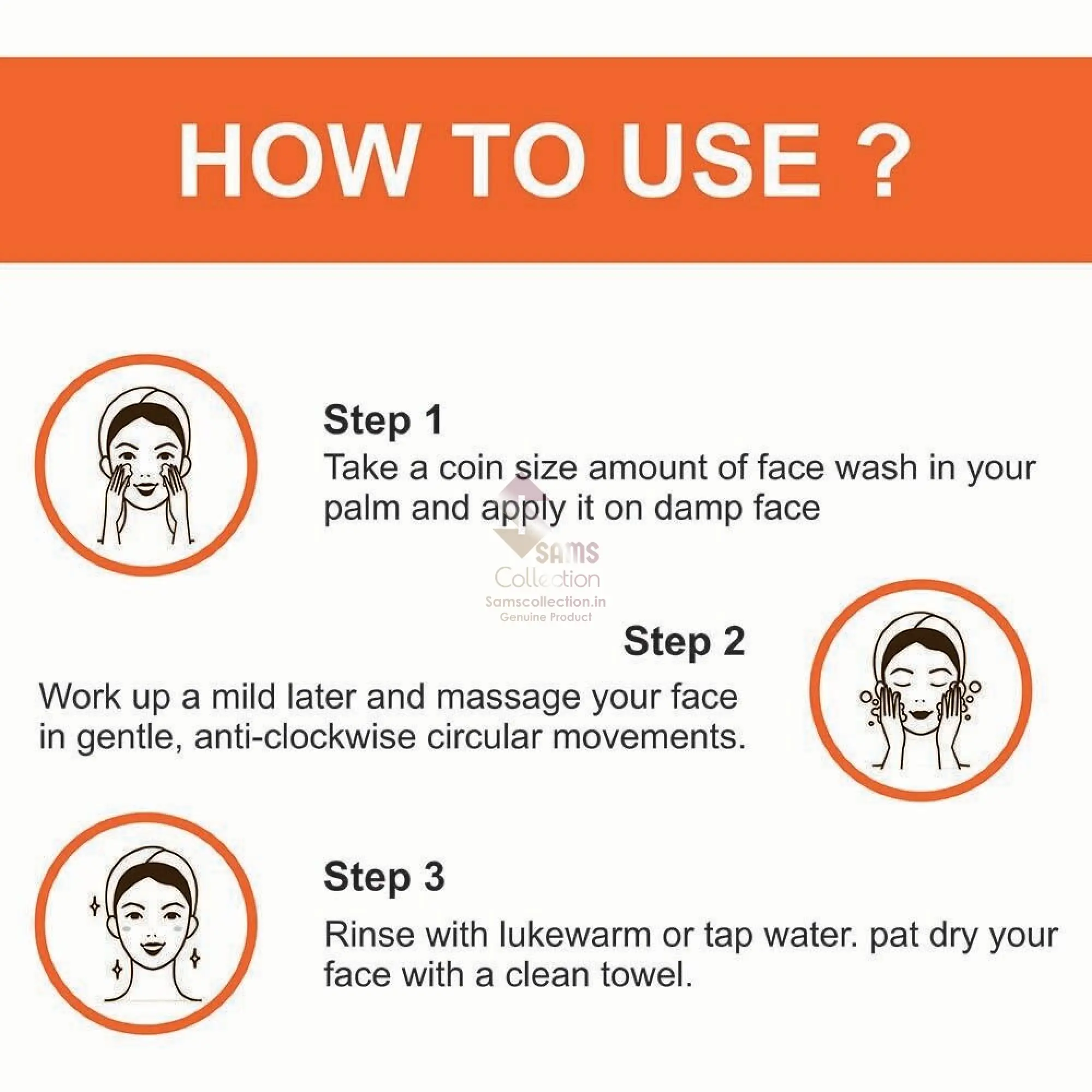 HOW TO USE ?

Step 1
Take a coin size amount of face wash in your palm and apply it on damp face

SAMS
Collection
Samscollection.in
Genuine Product

Step 2
Work up a mild later and massage your face in gentle, anti-clockwise circular movements.

Step 3
Rinse with lukewarm or tap water. pat dry your face with a clean towel.