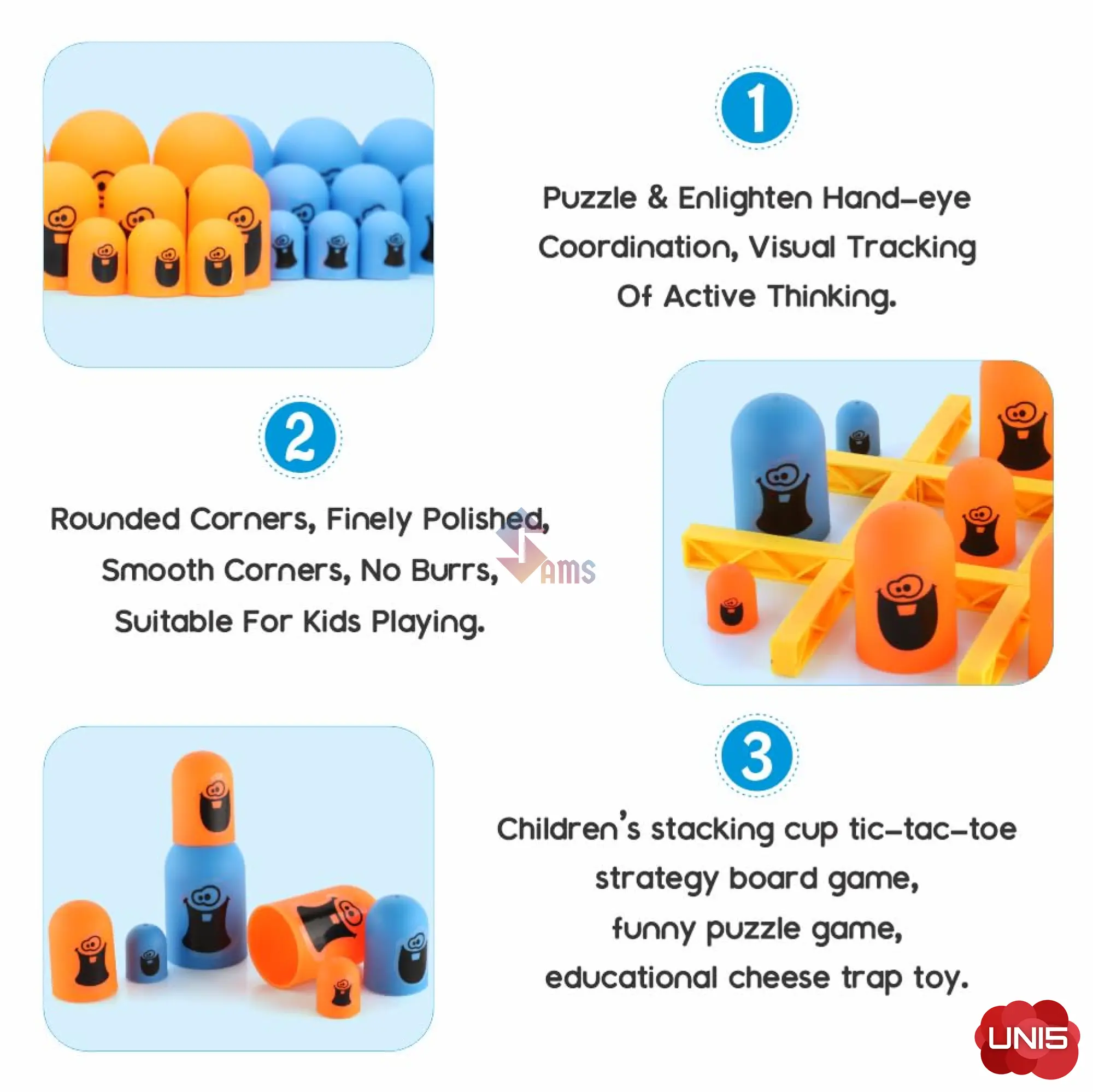 1

Puzzle & Enlighten Hand-eye Coordination, Visual Tracking Of Active Thinking.

2

Rounded Corners, Finely Polished, Smooth Corners, No Burrs, Suitable For Kids Playing.

SAMS

3

Children's stacking cup tic-tac-toe strategy board game, funny puzzle game, educational cheese trap toy.

UNI5